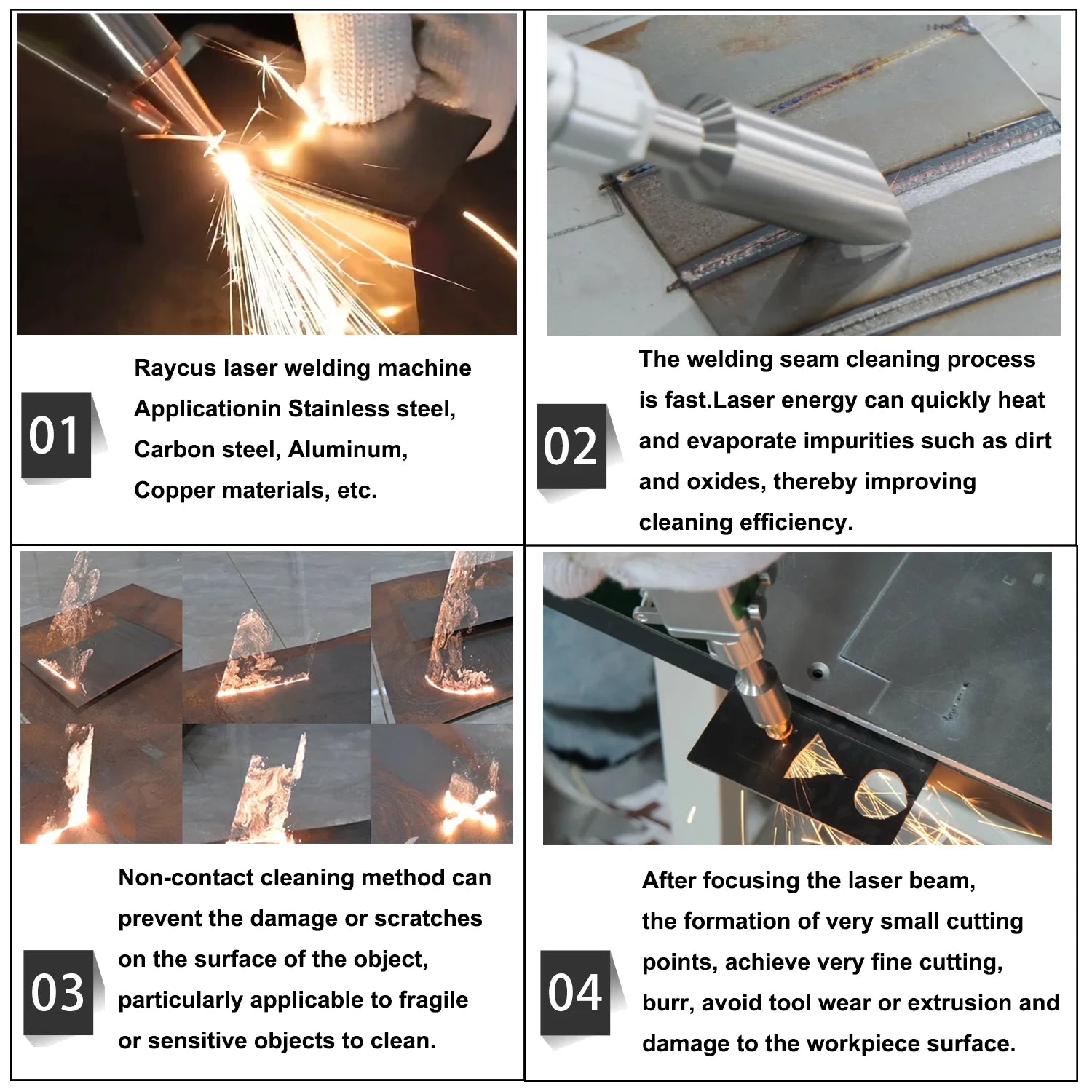 01

Raycus laser welding machine Applicationin Stainless steel, Carbon steel, Aluminum, Copper materials, etc.

02

The welding seam cleaning process is fast.Laser energy can quickly heat and evaporate impurities such as dirt and oxides, thereby improving cleaning efficiency.

03

Non-contact cleaning method can prevent the damage or scratches on the surface of the object, particularly applicable to fragile or sensitive objects to clean.

04

After focusing the laser beam, the formation of very small cutting points, achieve very fine cutting, burr, avoid tool wear or extrusion and damage to the workpiece surface.