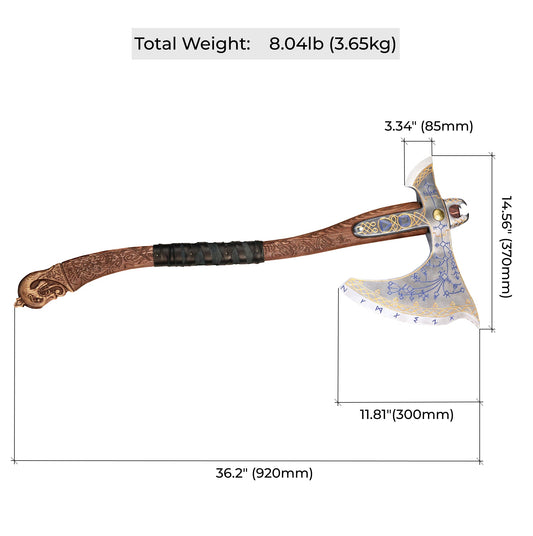 Total Weight: 8.04lb (3.65kg)

3.34" (85mm)

14.56" (370mm)

11.81"(300mm)

36.2" (920mm)