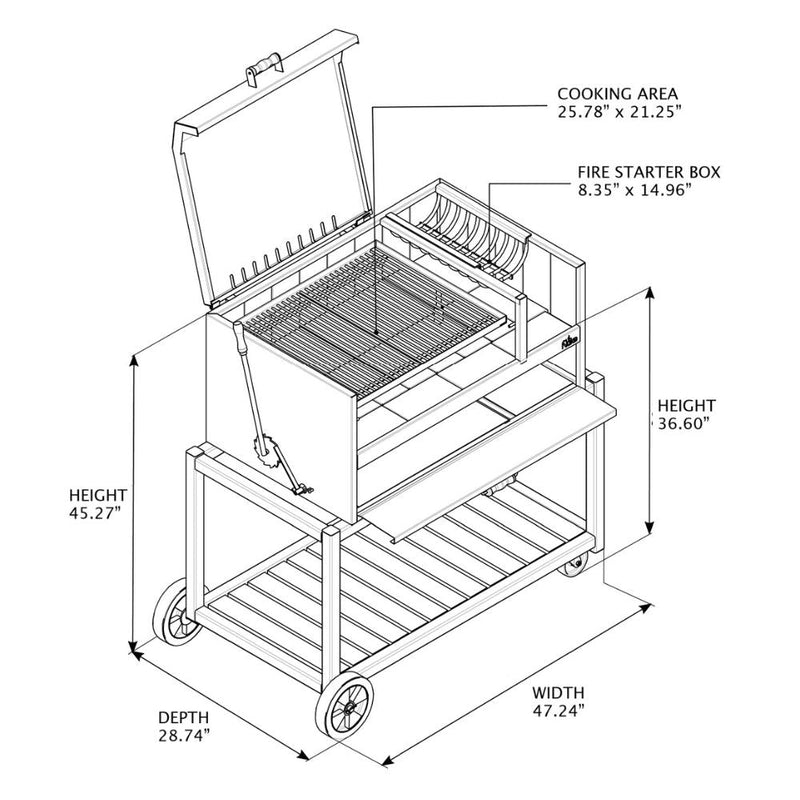 COOKING AREA
25.78" x 21.25"

FIRE STARTER BOX
8.35" x 14.96"

HEIGHT
36.60"

HEIGHT
45.27"

DEPTH
28.74"

WIDTH
47.24"