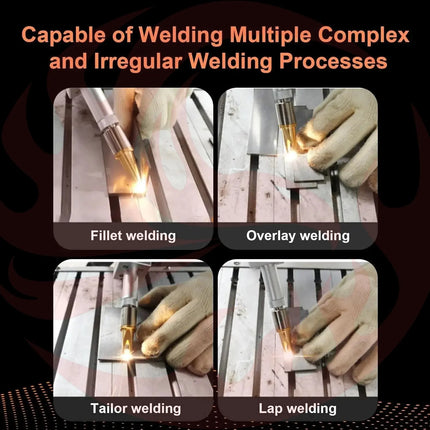 Capable of Welding Multiple Complex and Irregular Welding Processes

Fillet welding

Overlay welding

Tailor welding

Lap welding