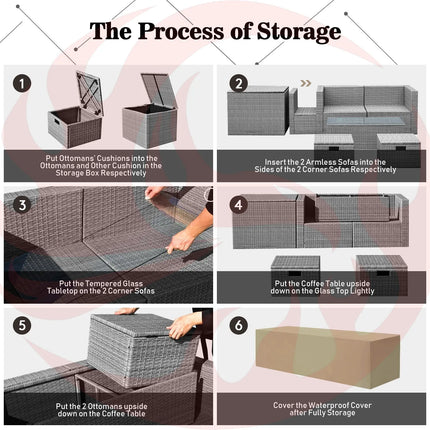 The Process of Storage

1

Put Ottomans' Cushions into the Ottomans and Other Cushion in the Storage Box Respectively

2

Insert the 2 Armless Sofas into the Sides of the 2 Corner Sofas Respectively

3

Put the Tempered Glass Tabletop on the 2 Corner Sofas

4

Put the Coffee Table upside down on the Glass Top Lightly

5

Put the 2 Ottomans upside down on the Coffee Table

6

Cover the Waterproof Cover after Fully Storage