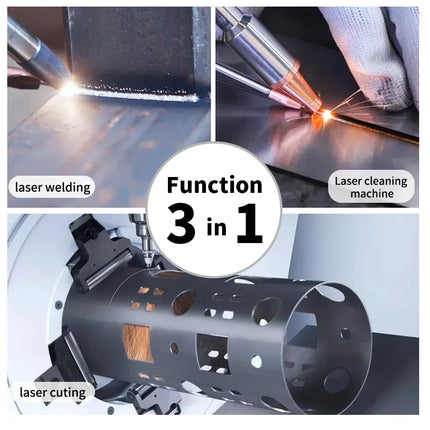 laser welding

Laser cleaning machine

Function
3 in 1

laser cuting