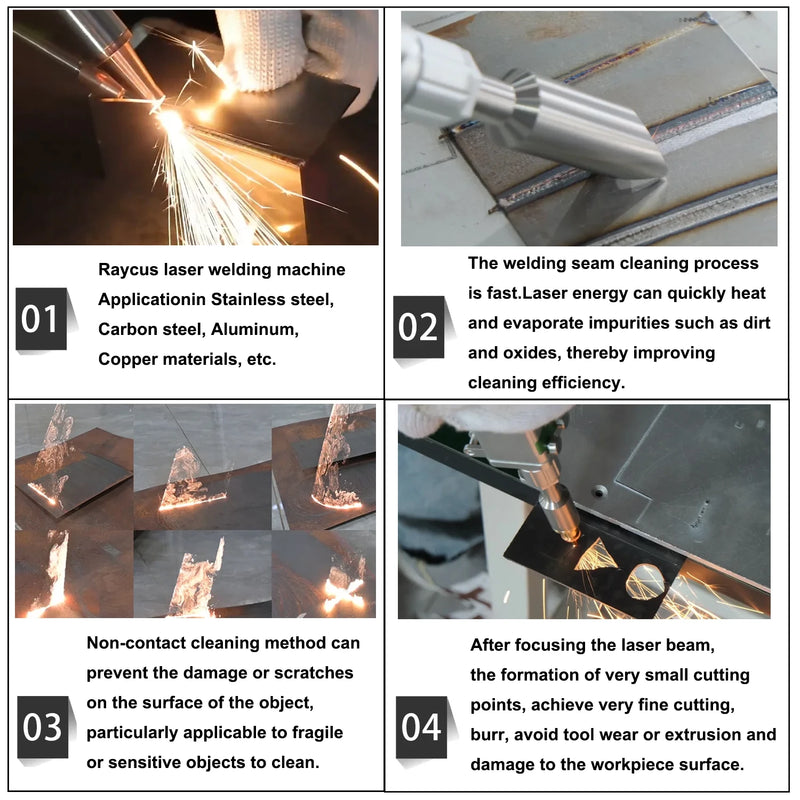 01

Raycus laser welding machine Applicationin Stainless steel, Carbon steel, Aluminum, Copper materials, etc.

02

The welding seam cleaning process is fast.Laser energy can quickly heat and evaporate impurities such as dirt and oxides, thereby improving cleaning efficiency.

03

Non-contact cleaning method can prevent the damage or scratches on the surface of the object, particularly applicable to fragile or sensitive objects to clean.

04

After focusing the laser beam, the formation of very small cutting points, achieve very fine cutting, burr, avoid tool wear or extrusion and damage to the workpiece surface.