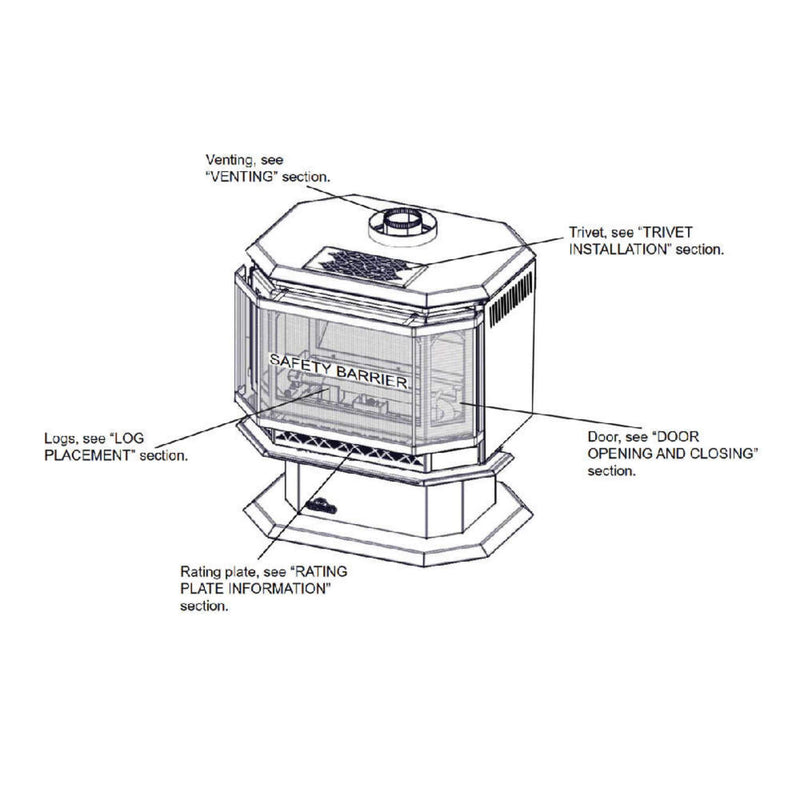 Venting, see "VENTING" section.

Trivet, see "TRIVET INSTALLATION" section.

SAFETY BARRIER

Logs, see "LOG PLACEMENT" section.

Door, see "DOOR OPENING AND CLOSING" section.

Rating plate, see "RATING PLATE INFORMATION" section.