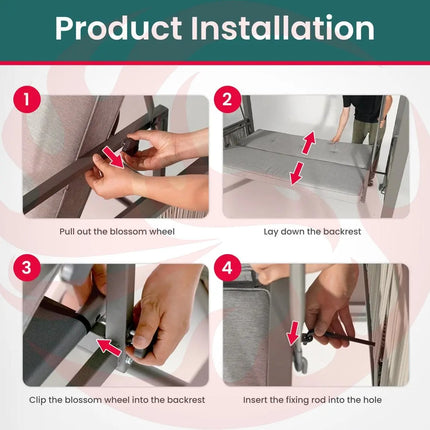 Product Installation

1

Pull out the blossom wheel

2

Lay down the backrest

3

Clip the blossom wheel into the backrest

4

Insert the fixing rod into the hole