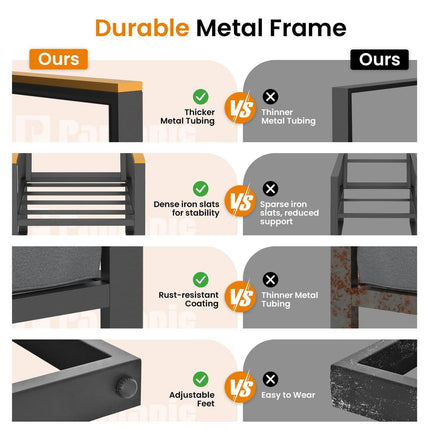 Durable Metal Frame

Ours

Ours

Thicker Metal Tubing

VS

Thinner Metal Tubing

Dense iron slats for stability

VS

Sparse iron slats, reduced support

Rust-resistant Coating

VS

Thinner Metal Tubing

Adjustable Feet

VS

Easy to Wear